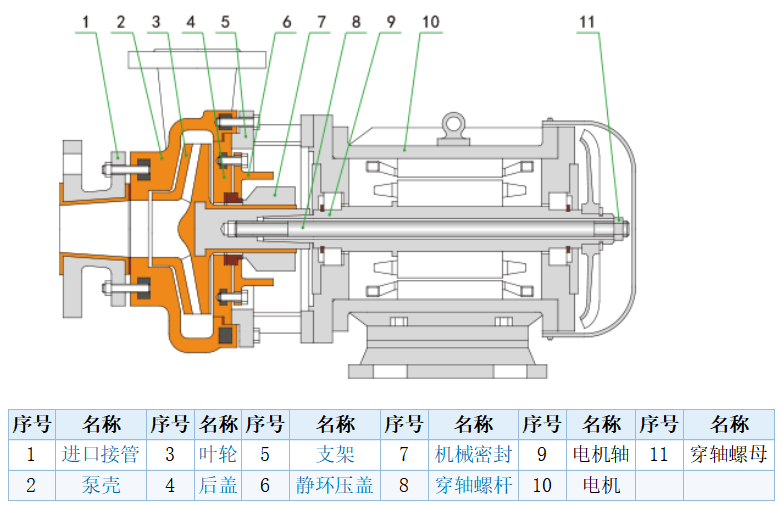 1 2 3 4 5 6 7 8 9 10 11

| 序号 | 名称 | 序号 | 名称 | 序号 | 名称 | 序号 | 名称 | 序号 | 名称 | 序号 | 名称 |
|---|---|---|---|---|---|---|---|---|---|---|---|
| 1 | 进口接管 | 3 | 叶轮 | 5 | 支架 | 7 | 机械密封 | 9 | 电机轴 | 11 | 穿轴螺母 |
| 2 | 泵壳 | 4 | 后盖 | 6 | 静环压盖 | 8 | 穿轴螺杆 | 10 | 电机 | | |