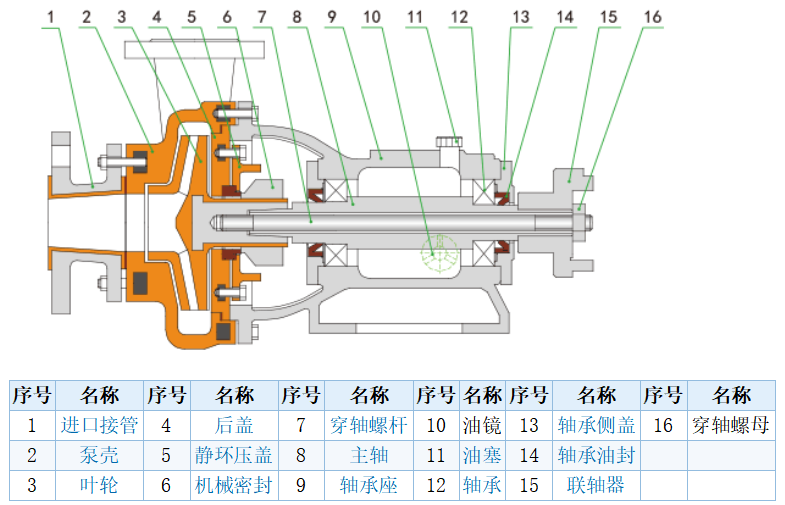 1 2 3 4 5 6 7 8 9 10 11 12 13 14 15 16

| 序号 | 名称 | 序号 | 名称 | 序号 | 名称 | 序号 | 名称 | 序号 | 名称 | 序号 | 名称 |
|---|---|---|---|---|---|---|---|---|---|---|---|
| 1 | 进口接管 | 4 | 后盖 | 7 | 穿轴螺杆 | 10 | 油镜 | 13 | 轴承侧盖 | 16 | 穿轴螺母 |
| 2 | 泵壳 | 5 | 静环压盖 | 8 | 主轴 | 11 | 油塞 | 14 | 轴承油封 | | |
| 3 | 叶轮 | 6 | 机械密封 | 9 | 轴承座 | 12 | 轴承 | 15 | 联轴器 | | |